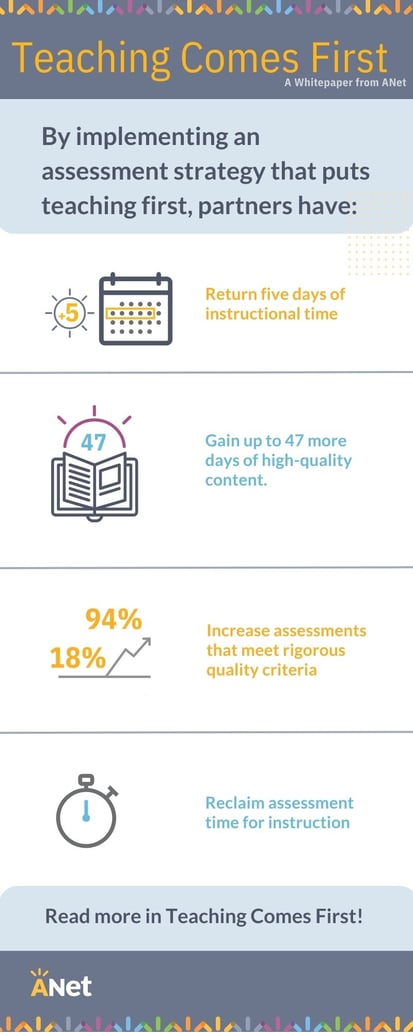 Teaching Comes First
A Whitepaper from ANet

By implementing an assessment strategy that puts teaching first, partners have:

+5

Return five days of instructional time

47

Gain up to 47 more days of high-quality content.

94%
18%

Increase assessments that meet rigorous quality criteria

Reclaim assessment time for instruction

Read more in Teaching Comes First!

ANet